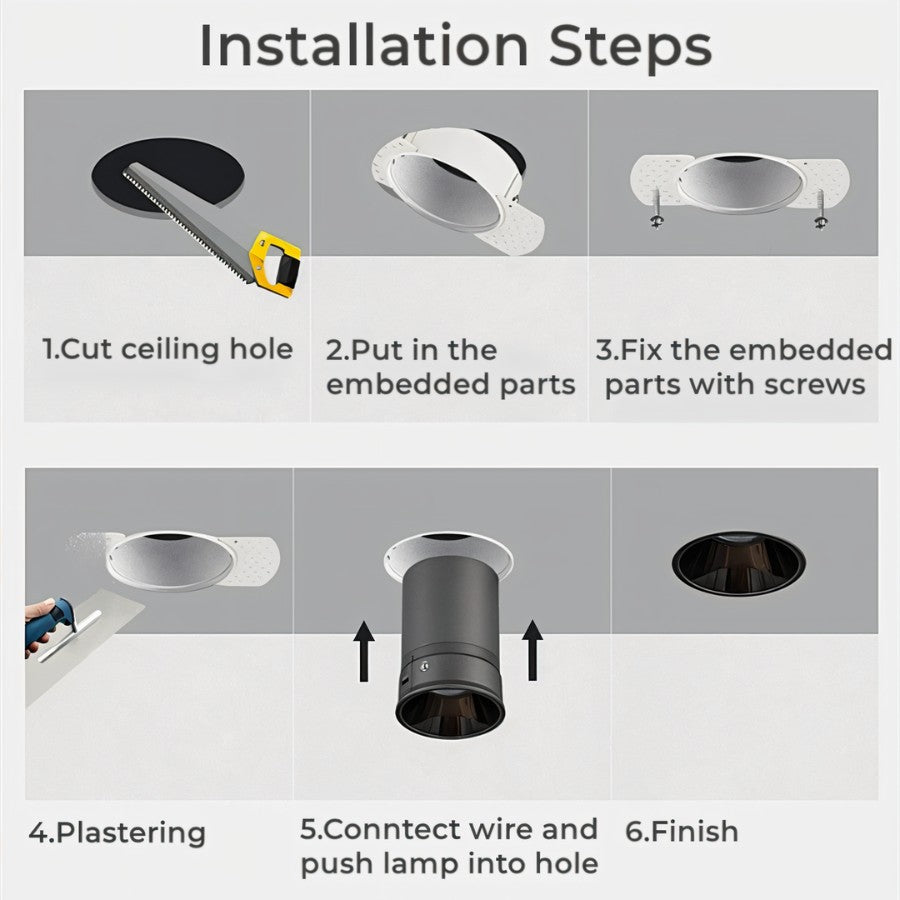 Installation Steps

1.Cut ceiling hole

2.Put in the embedded parts

3.Fix the embedded parts with screws

4.Plastering

5.Conntect wire and push lamp into hole

6.Finish